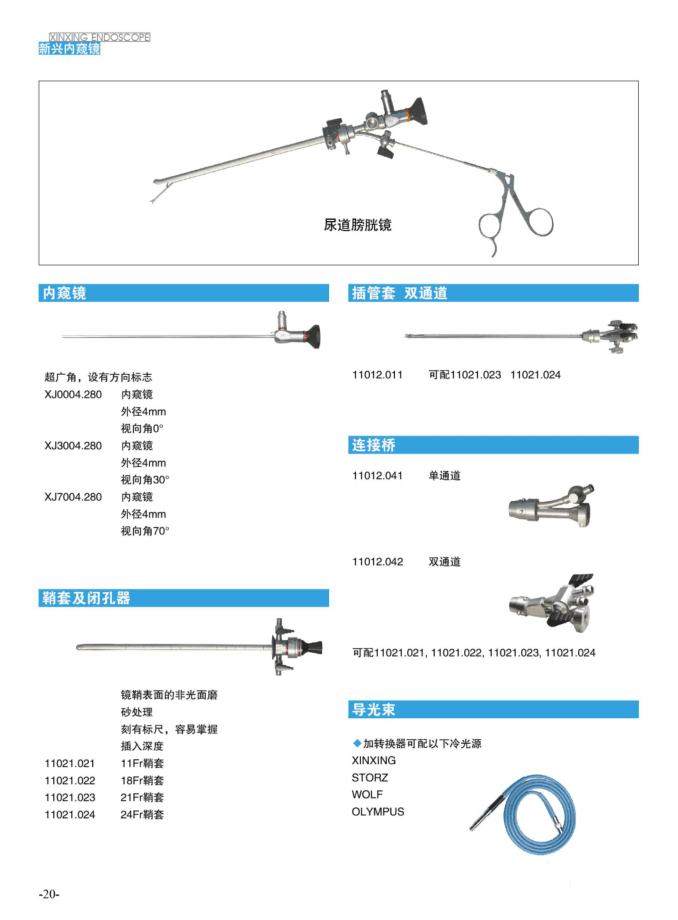 XINXING ENDOSCOPE
新兴内窥镜

尿道膀胱镜

内窥镜

超广角，设有方向标志
XJ0004.280 内窥镜
外径4mm
视向角0°
XJ3004.280 内窥镜
外径4mm
视向角30°
XJ7004.280 内窥镜
外径4mm
视向角70°

鞘套及闭孔器

镜鞘表面的非光面磨砂处理
刻有标尺，容易掌握插入深度
11021.021 11Fr鞘套
11021.022 18Fr鞘套
11021.023 21Fr鞘套
11021.024 24Fr鞘套

插管套 双通道

11012.011 可配11021.023 11021.024

连接桥

11012.041 单通道

11012.042 双通道

可配11021.021, 11021.022, 11021.023, 11021.024

导光束

◆加转换器可配以下冷光源
XINXING
STORZ
WOLF
OLYMPUS

-20-